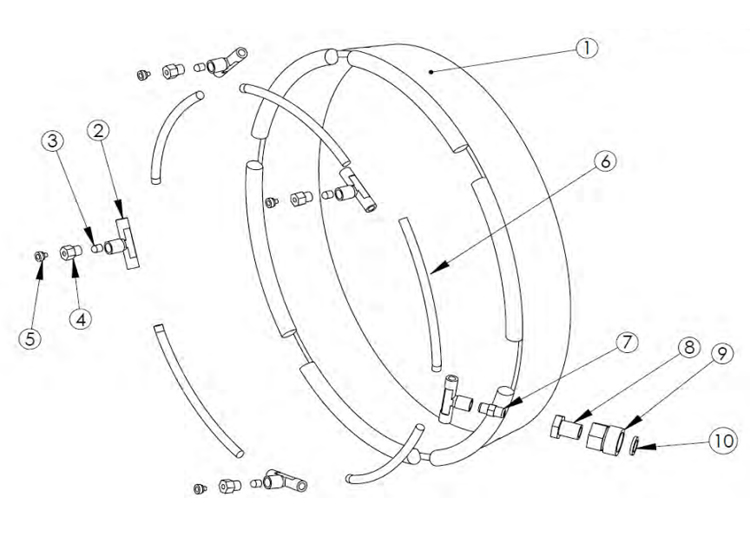 1
3
2
6
5
4
7
8
9
10